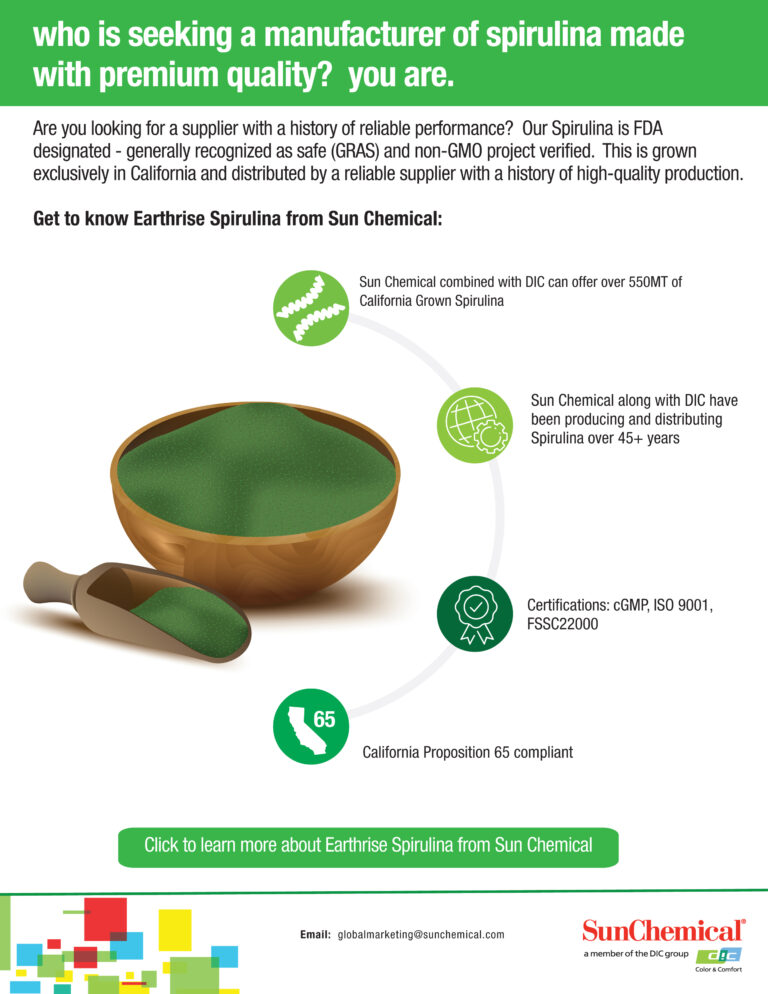 who is seeking a manufacturer of spirulina made with premium quality? you are.

Are you looking for a supplier with a history of reliable performance? Our Spirulina is FDA designated - generally recognized as safe (GRAS) and non-GMO project verified. This is grown exclusively in California and distributed by a reliable supplier with a history of high-quality production.

Get to know Earthrise Spirulina from Sun Chemical:

Sun Chemical combined with DIC can offer over 550MT of California Grown Spirulina

Sun Chemical along with DIC have been producing and distributing Spirulina over 45+ years

Certifications: cGMP, ISO 9001, FSSC22000

65

California Proposition 65 compliant

Click to learn more about Earthrise Spirulina from Sun Chemical

Email: globalmarketing@sunchemical.com

SunChemical®
a member of the DIC group
DIC
Color & Comfort