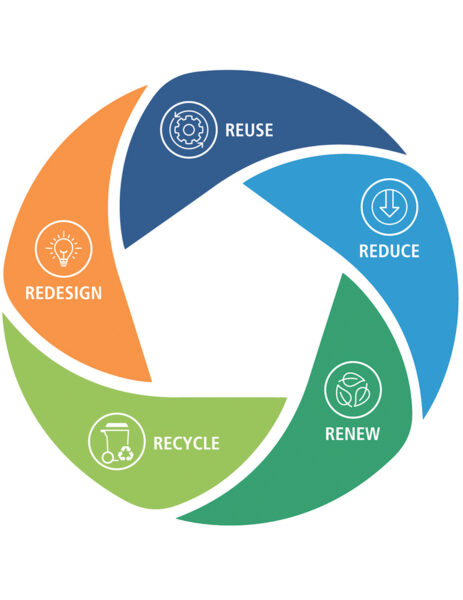 REUSE

REDUCE

RENEW

RECYCLE

REDESIGN