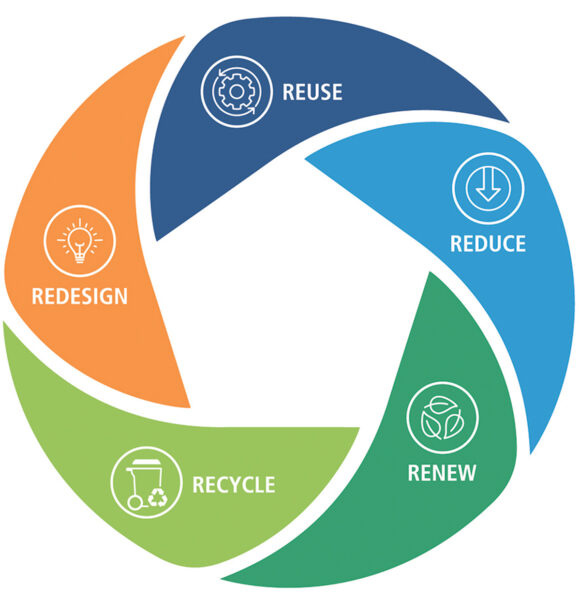 REUSE

REDUCE

RENEW

RECYCLE

REDESIGN